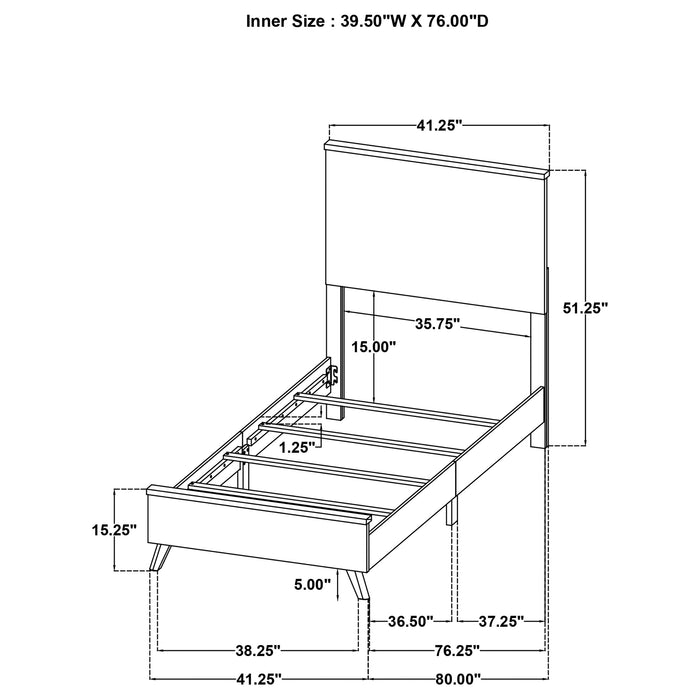 Inner Size : 39.50"W X 76.00"D

41.25"

51.25"

35.75"

15.00"

1.25"

15.25"

5.00"

36.50"

37.25"

38.25"

76.25"

41.25"

80.00"